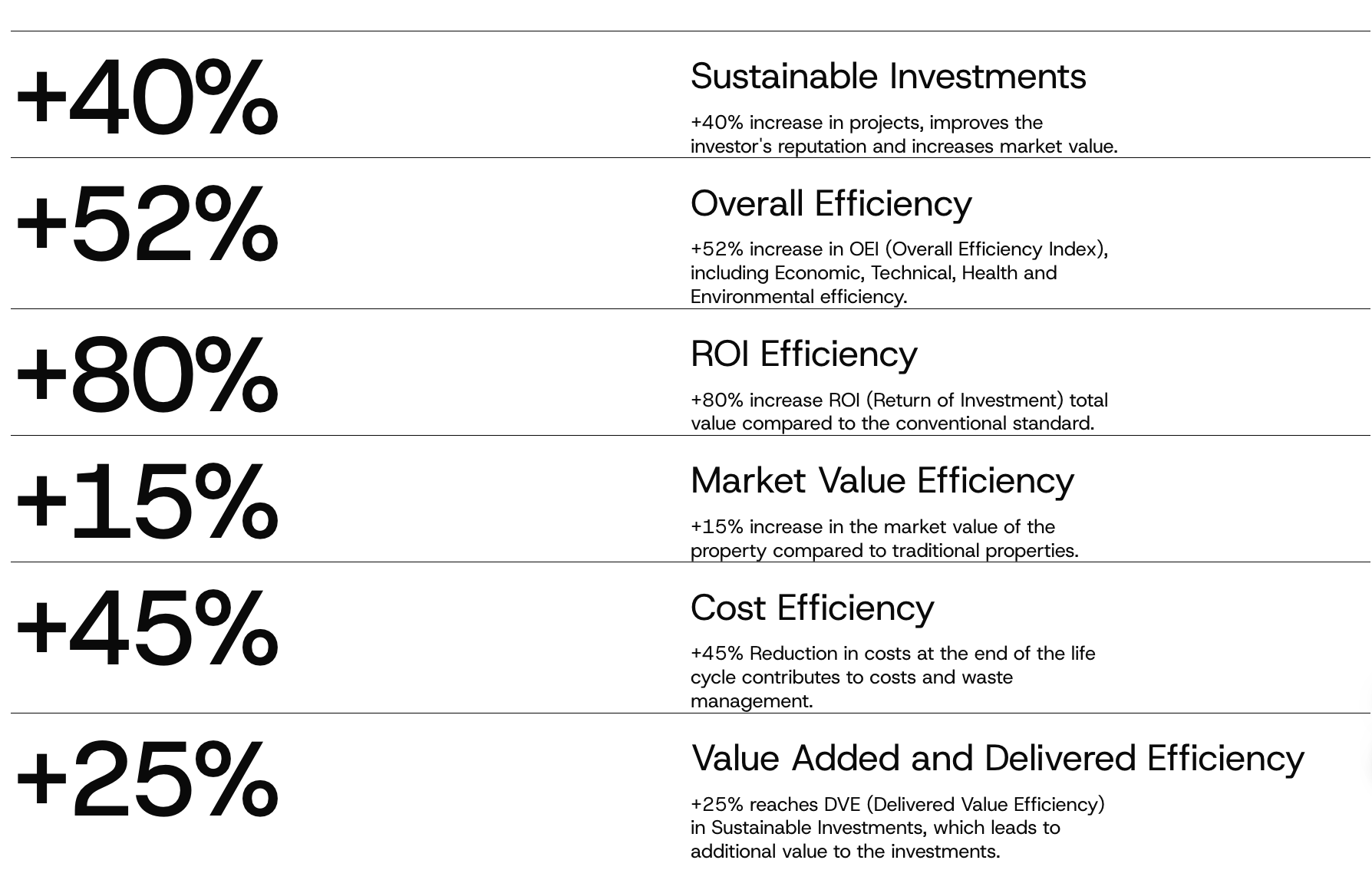 +40%

Sustainable Investments

+40% increase in projects, improves the investor's reputation and increases market value.

+52%

Overall Efficiency

+52% increase in OEI (Overall Efficiency Index), including Economic, Technical, Health and Environmental efficiency.

+80%

ROI Efficiency

+80% increase ROI (Return of Investment) total value compared to the conventional standard.

+15%

Market Value Efficiency

+15% increase in the market value of the property compared to traditional properties.

+45%

Cost Efficiency

+45% Reduction in costs at the end of the life cycle contributes to costs and waste management.

+25%

Value Added and Delivered Efficiency

+25% reaches DVE (Delivered Value Efficiency) in Sustainable Investments, which leads to additional value to the investments.